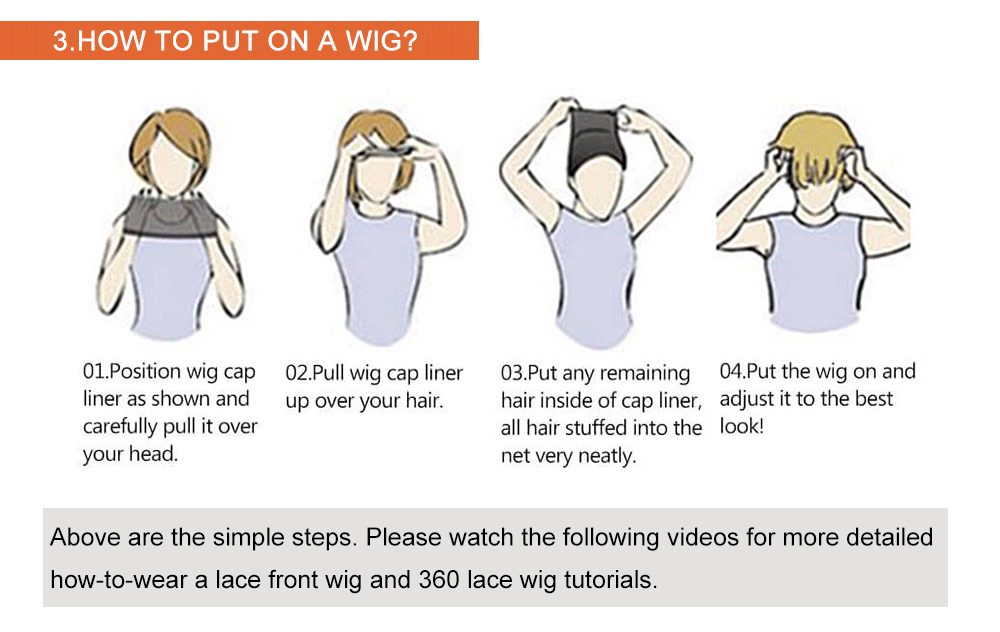 3.HOW TO PUT ON A WIG?

01.Position wig cap liner as shown and carefully pull it over your head.

02.Pull wig cap liner up over your hair.

03.Put any remaining hair inside of cap liner, all hair stuffed into the net very neatly.

04.Put the wig on and adjust it to the best look!

Above are the simple steps. Please watch the following videos for more detailed how-to-wear a lace front wig and 360 lace wig tutorials.